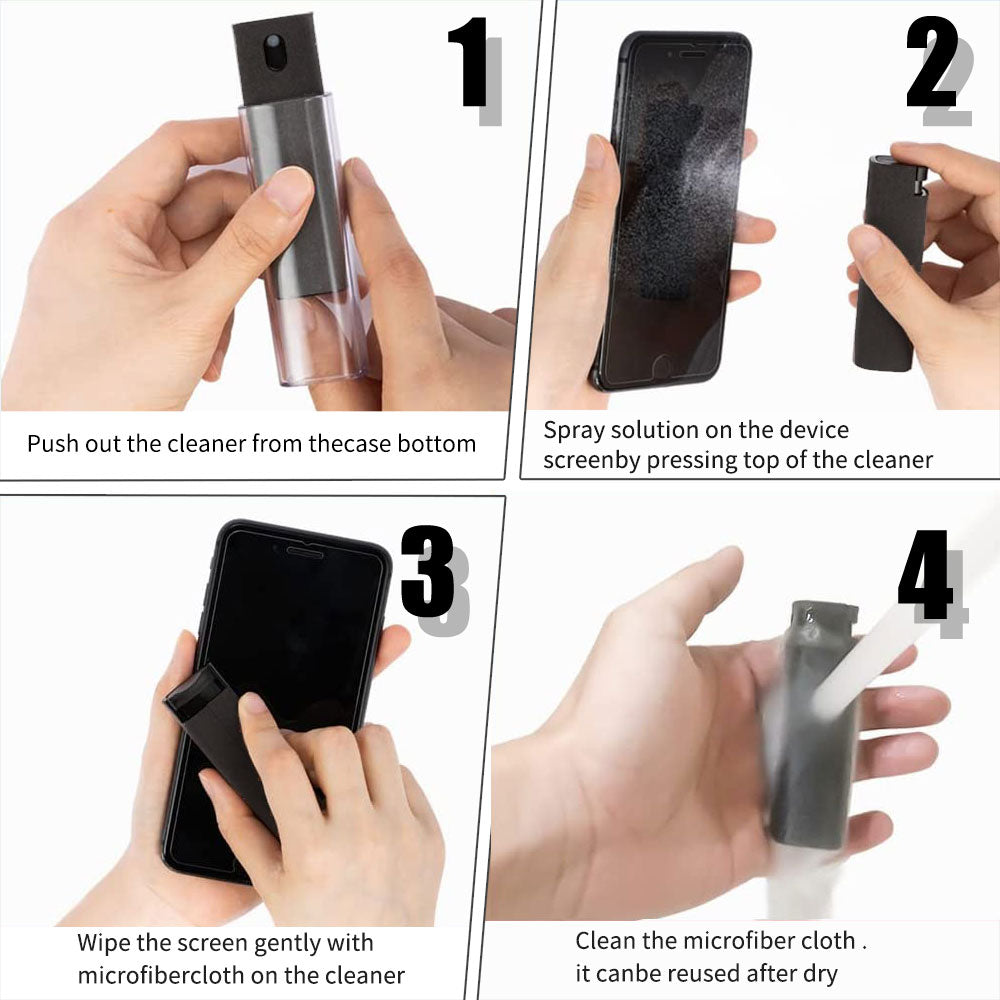 1

Push out the cleaner from thecase bottom

2

Spray solution on the device screenby pressing top of the cleaner

3

Wipe the screen gently with microfibercloth on the cleaner

4

Clean the microfiber cloth . it canbe reused after dry